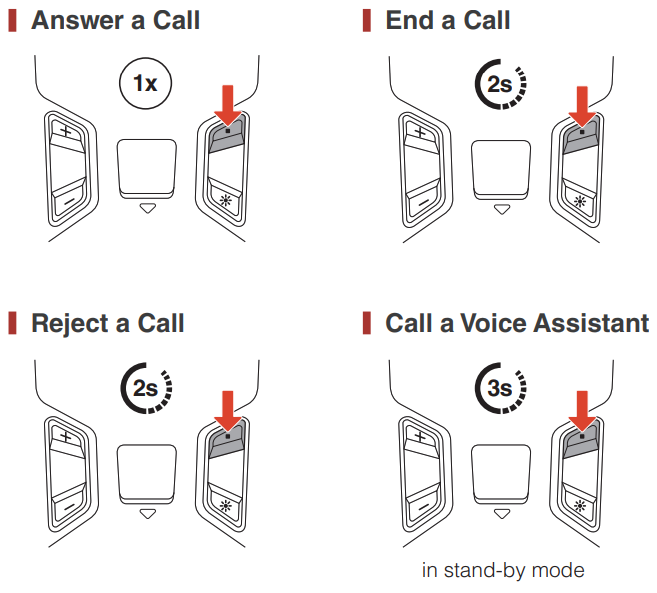 Answer a Call

1x

+

−

End a Call

2s

+

−

Reject a Call

2s

+

−

Call a Voice Assistant

3s

+

−

in stand-by mode