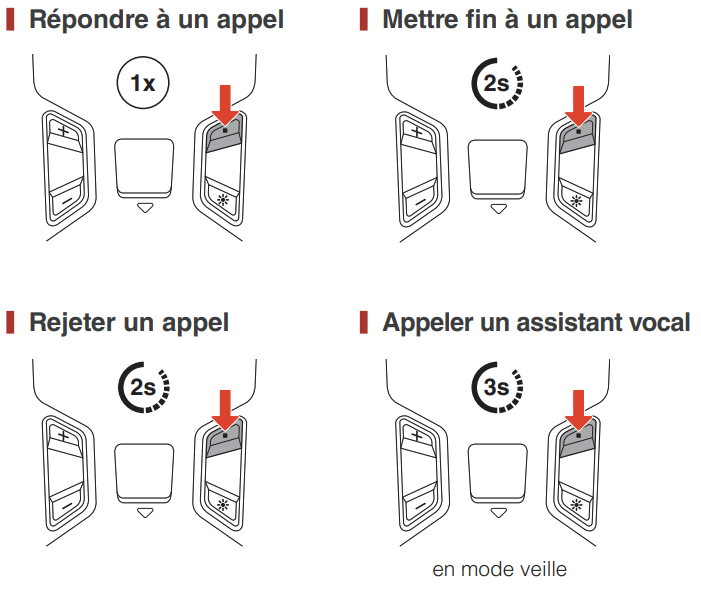 Répondre à un appel

1x

+

−

Mettre fin à un appel

2s

+

−

Rejeter un appel

2s

+

−

Appeler un assistant vocal

3s

+

−

en mode veille