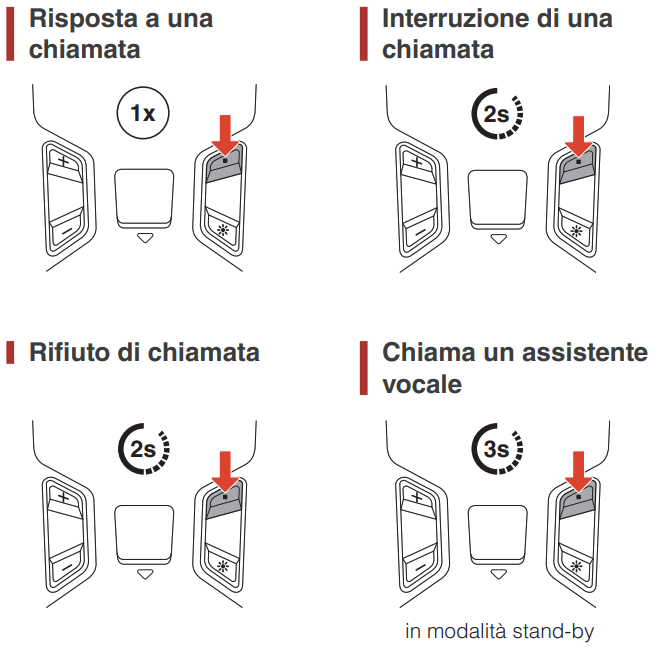 Risposta a una chiamata

1x

+

−

Interruzione di una chiamata

2s

+

−

Rifiuto di chiamata

2s

+

−

Chiama un assistente vocale

3s

+

−

in modalità stand-by