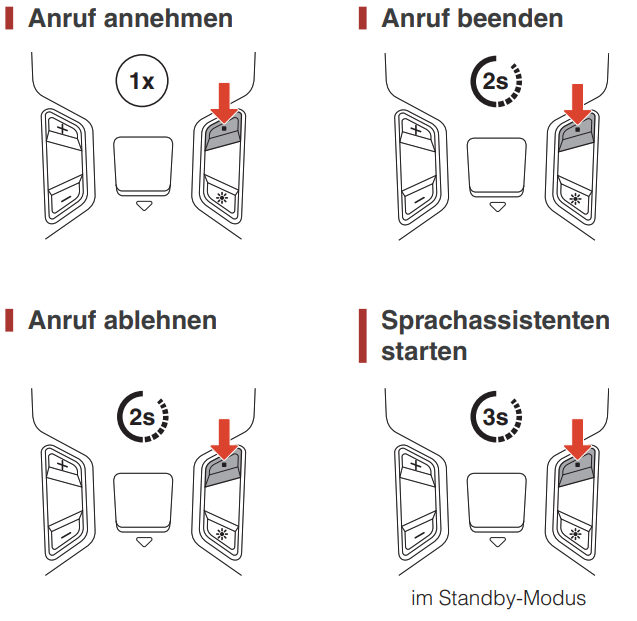 Anruf annehmen

1x

+

−

Anruf beenden

2s

+

−

Anruf ablehnen

2s

+

−

Sprachassistenten starten

3s

+

−

im Standby-Modus