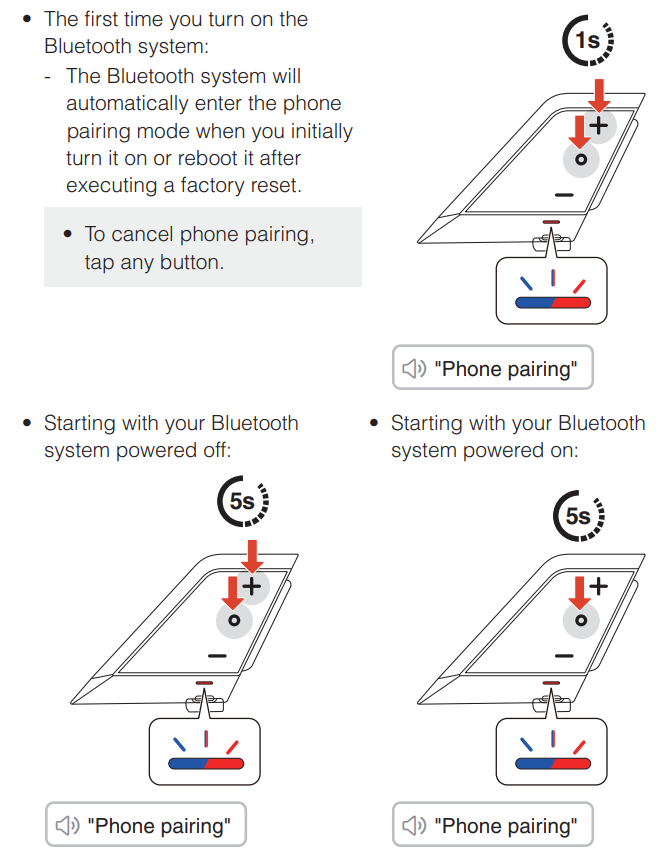 • The first time you turn on the Bluetooth system:
- The Bluetooth system will automatically enter the phone pairing mode when you initially turn it on or reboot it after executing a factory reset.

• To cancel phone pairing, tap any button.

1s

+

−

"Phone pairing"

• Starting with your Bluetooth system powered off:

5s

+

−

"Phone pairing"

• Starting with your Bluetooth system powered on:

5s

+

−

"Phone pairing"