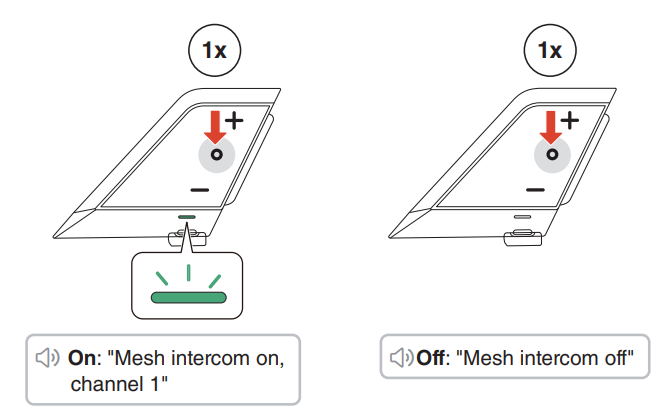 1x

+

−

On: "Mesh intercom on, channel 1"

1x

+

−

Off: "Mesh intercom off"