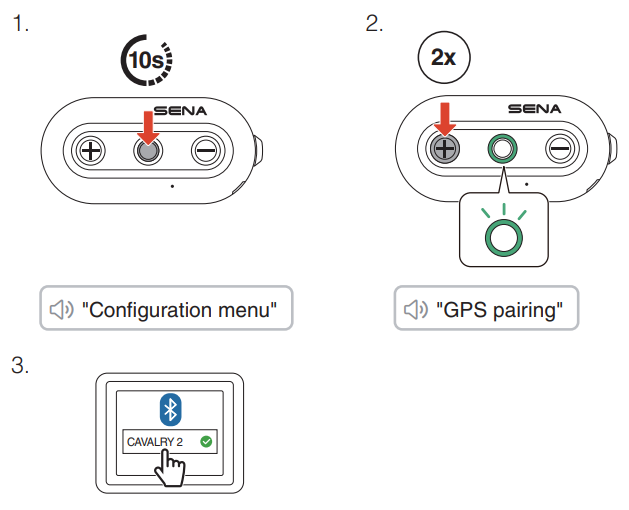 1.

10s

SENA

"Configuration menu"

2.

2x

SENA

"GPS pairing"

3.

CAVALRY 2