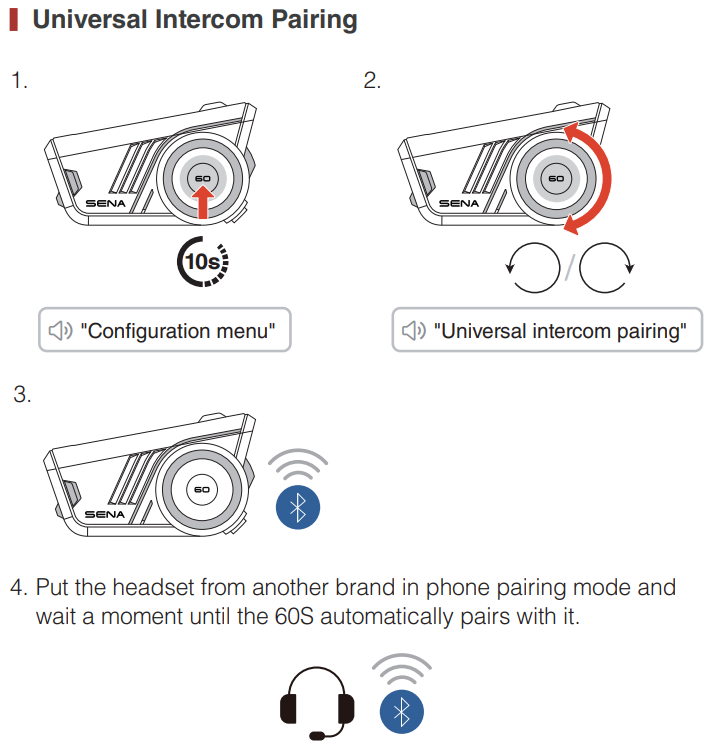 Universal Intercom Pairing

1.

60

SENA

10s

"Configuration menu"

2.

60

SENA

"Universal intercom pairing"

3.

60

SENA

4. Put the headset from another brand in phone pairing mode and wait a moment until the 60S automatically pairs with it.