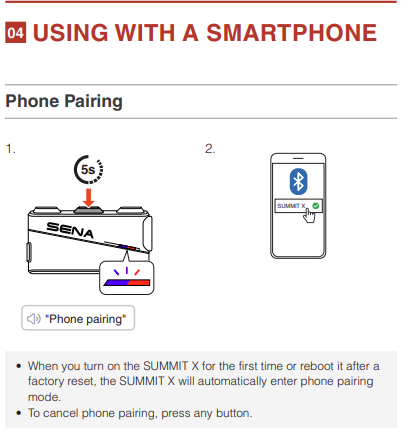 04 USING WITH A SMARTPHONE

Phone Pairing

1.

5s

SENA

"Phone pairing"

2.

SUMMIT X

• When you turn on the SUMMIT X for the first time or reboot it after a factory reset, the SUMMIT X will automatically enter phone pairing mode.
• To cancel phone pairing, press any button.